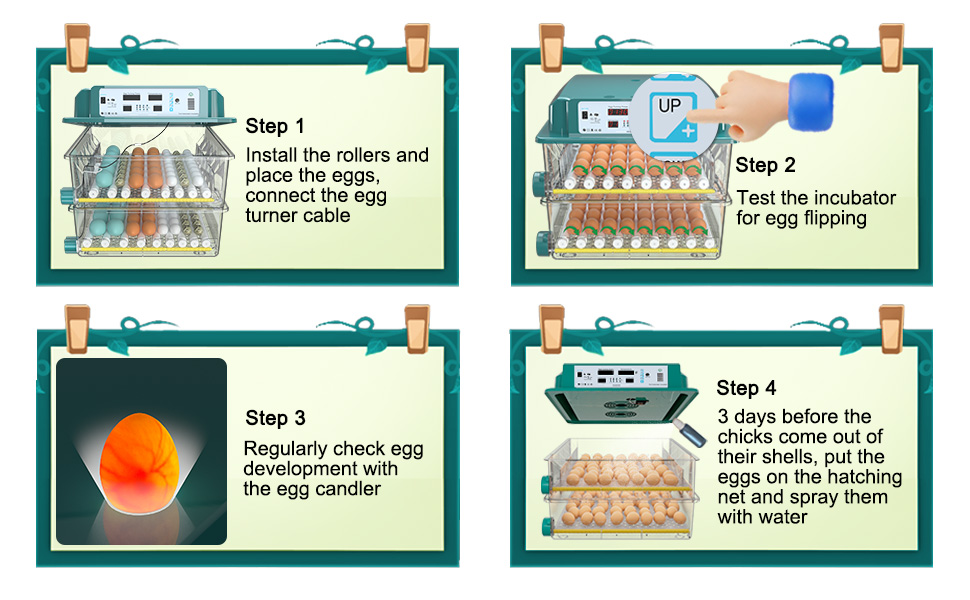 Step 1
Install the rollers and place the eggs, connect the egg turner cable

UP

Step 2
Test the incubator for egg flipping

Step 3
Regularly check egg development with the egg candler

Step 4
3 days before the chicks come out of their shells, put the eggs on the hatching net and spray them with water