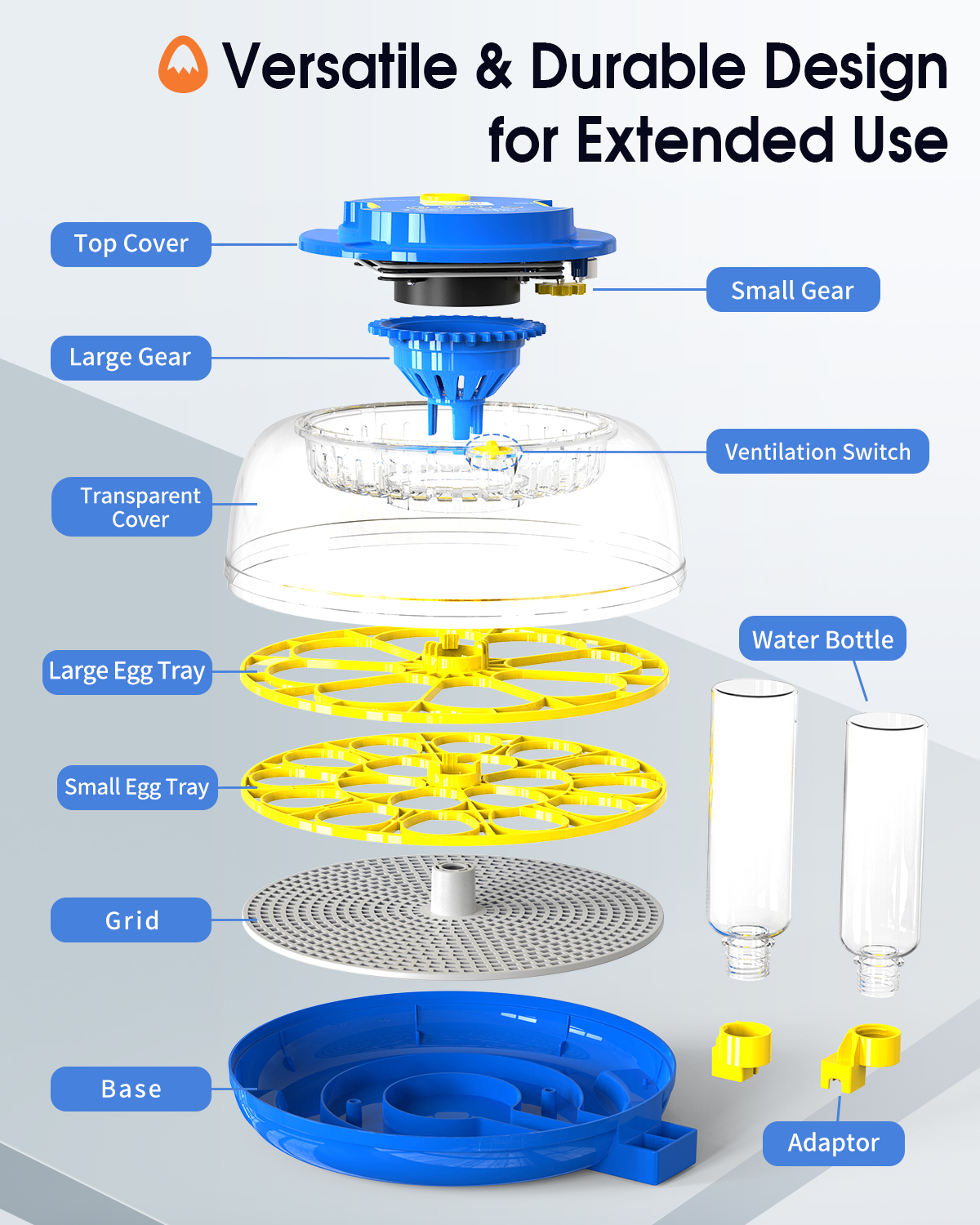 Versatile & Durable Design for Extended Use

Top Cover

Small Gear

Large Gear

Ventilation Switch

Transparent Cover

Water Bottle

Large Egg Tray

Small Egg Tray

Grid

Base

Adaptor