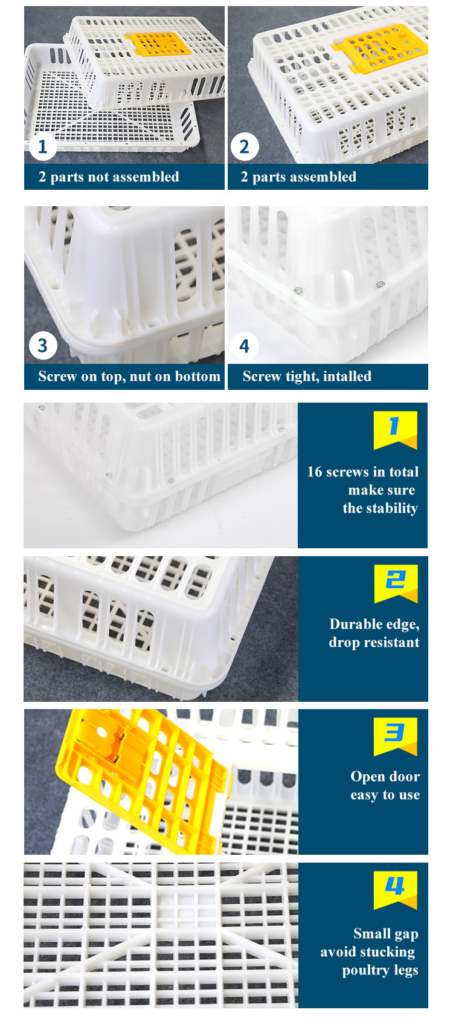 1
2 parts not assembled

2
2 parts assembled

3
Screw on top, nut on bottom

4
Screw tight, intalled

1
16 screws in total make sure the stability

2
Durable edge, drop resistant

3
Open door easy to use

4
Small gap avoid stucking poultry legs