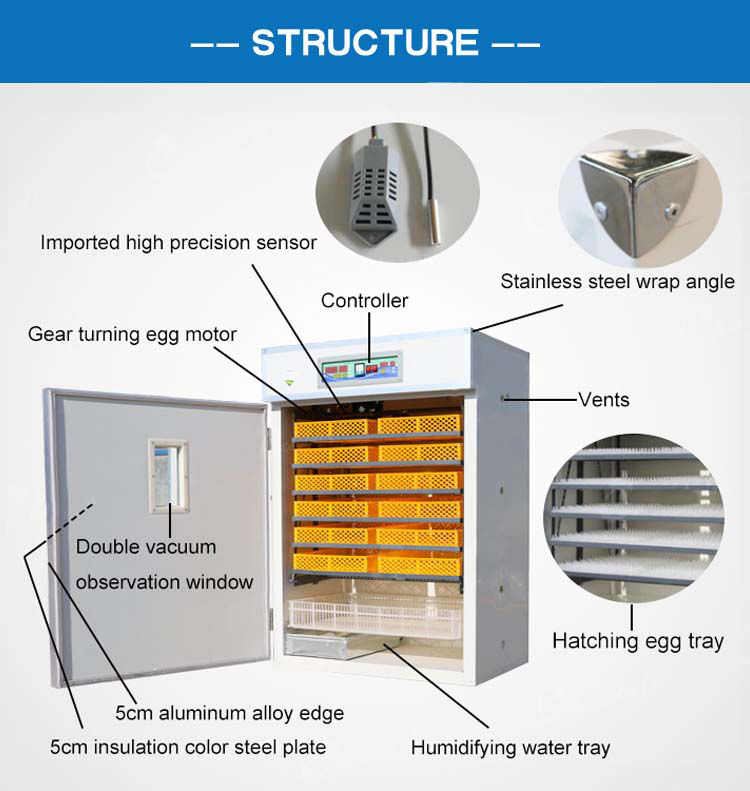 —— STRUCTURE ——

Imported high precision sensor

Stainless steel wrap angle

Controller

Gear turning egg motor

Vents

Double vacuum observation window

Hatching egg tray

5cm aluminum alloy edge

5cm insulation color steel plate

Humidifying water tray